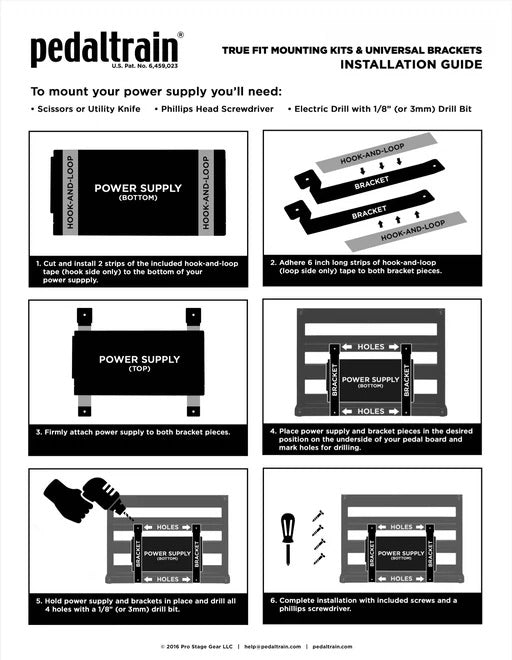 pedaltrain®
U.S. Pat. No. 6,459,023

TRUE FIT MOUNTING KITS & UNIVERSAL BRACKETS
INSTALLATION GUIDE

To mount your power supply you'll need:
• Scissors or Utility Knife • Phillips Head Screwdriver • Electric Drill with 1/8" (or 3mm) Drill Bit

HOOK-AND-LOOP
POWER SUPPLY
(BOTTOM)
HOOK-AND-LOOP

1. Cut and install 2 strips of the included hook-and-loop tape (hook side only) to the bottom of your power suppply.

HOOK-AND-LOOP
BRACKET
BRACKET
HOOK-AND-LOOP

2. Adhere 6 inch long strips of hook-and-loop (loop side only) tape to both bracket pieces.

POWER SUPPLY
(TOP)

3. Firmly attach power supply to both bracket pieces.

HOLES
BRACKET
POWER SUPPLY
(BOTTOM)
BRACKET
HOLES

4. Place power supply and bracket pieces in the desired position on the underside of your pedal board and mark holes for drilling.

HOLES
BRACKET
POWER SUPPLY
(BOTTOM)
BRACKET
HOLES

5. Hold power supply and brackets in place and drill all 4 holes with a 1/8" (or 3mm) drill bit.

HOLES
BRACKET
POWER SUPPLY
(BOTTOM)
BRACKET
HOLES

6. Complete installation with included screws and a phillips screwdriver.

© 2016 Pro Stage Gear LLC | help@pedaltrain.com | pedaltrain.com